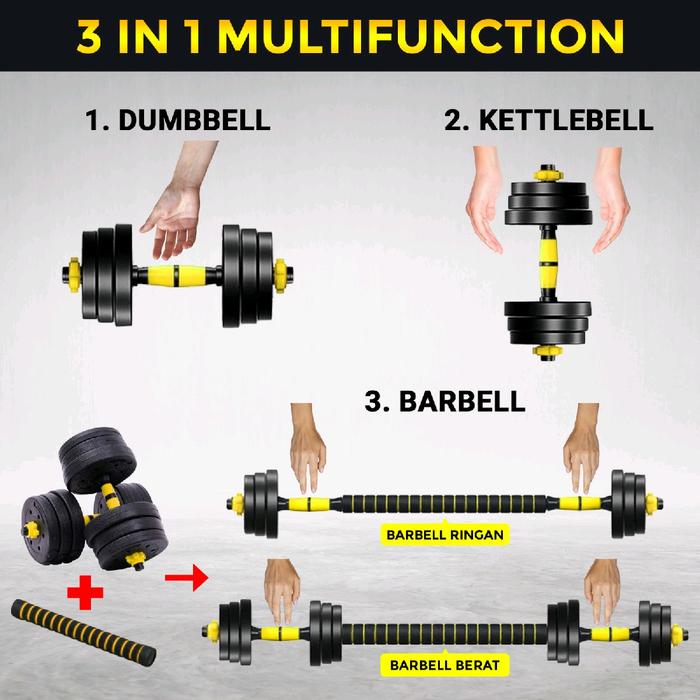 3 IN 1 MULTIFUNCTION

1. DUMBBELL

2. KETTLEBELL

3. BARBELL

BARBELL RINGAN

BARBELL BERAT